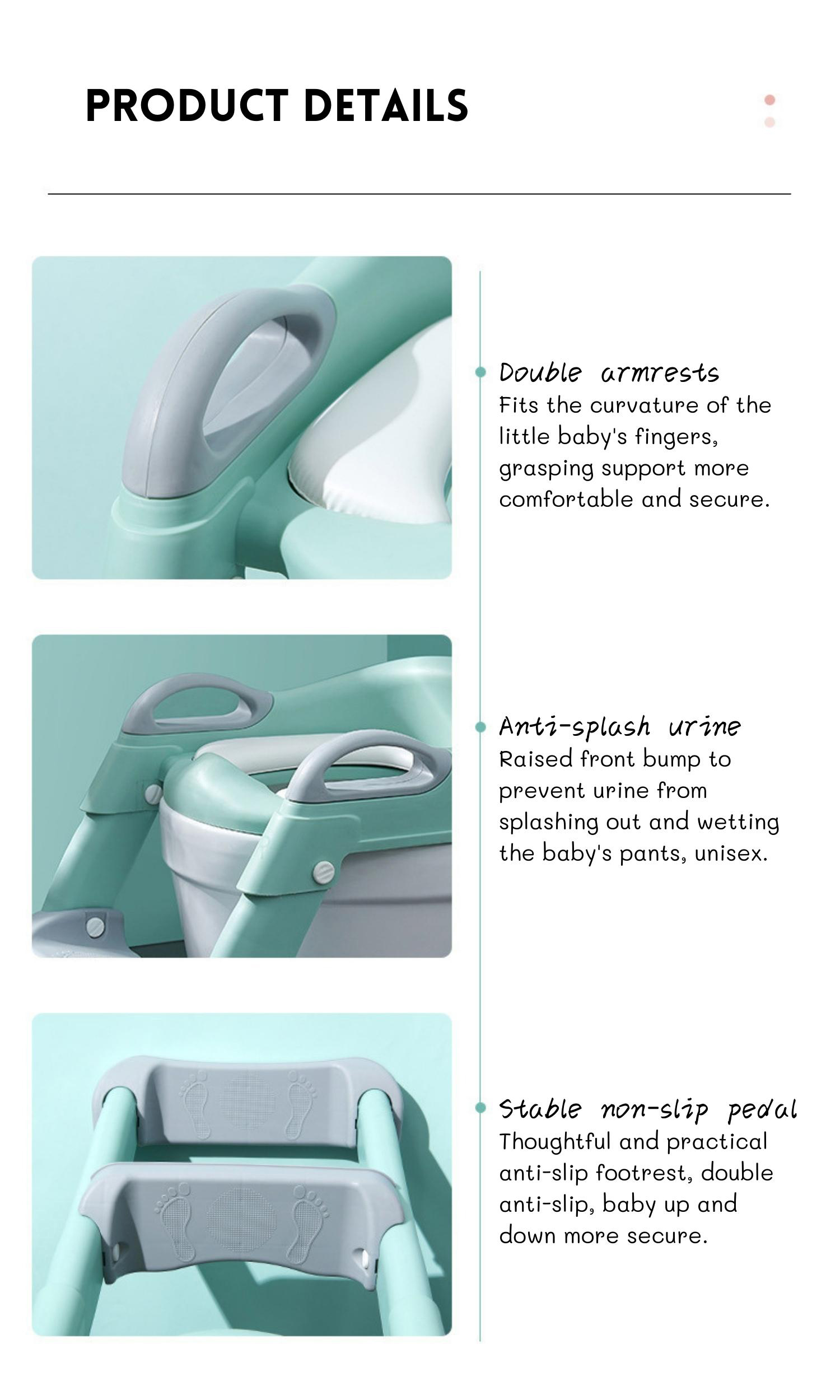 PRODUCT DETAILS

Double armrests
Fits the curvature of the little baby's fingers, grasping support more comfortable and secure.

Anti-splash urine
Raised front bump to prevent urine from splashing out and wetting the baby's pants, unisex.

Stable non-slip pedal
Thoughtful and practical anti-slip footrest, double anti-slip, baby up and down more secure.